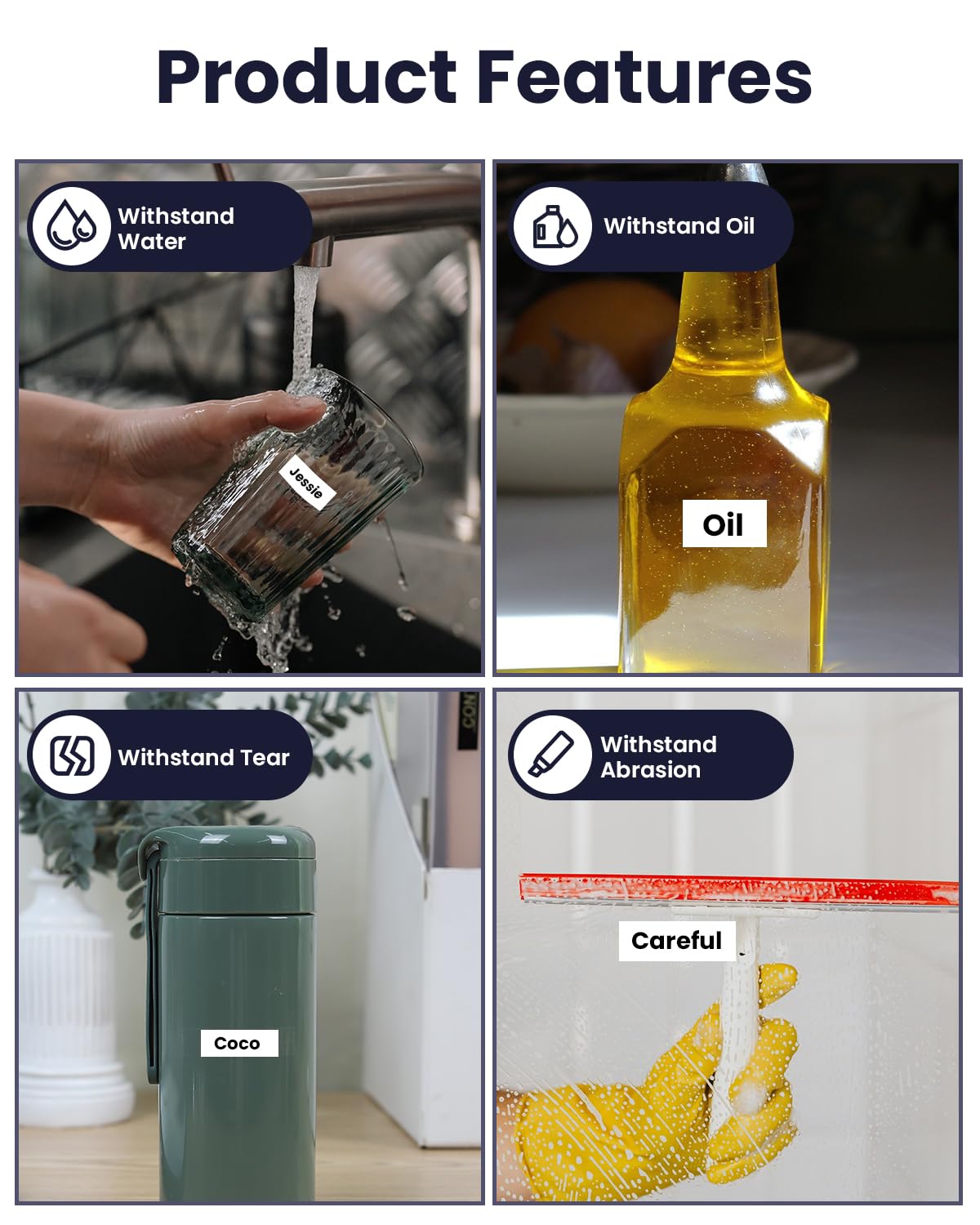 Product Features

Withstand Water

Jessie

Withstand Oil

Oil

Withstand Tear

CON

Coco

Withstand Abrasion

Careful